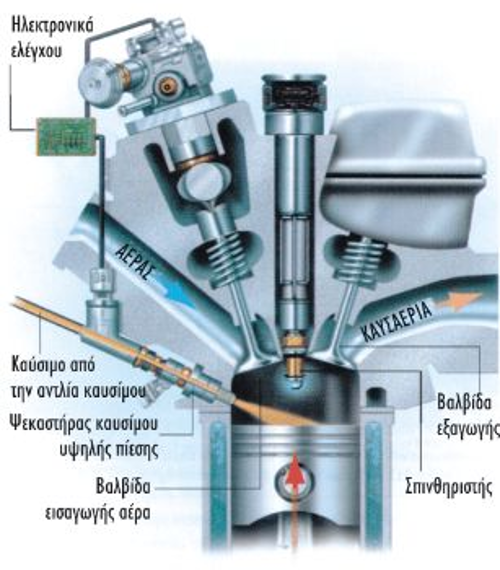 Ηλεκτρονικά ελέγχου

ΑΕΡΑΣ

ΚΑΥΣΑΕΡΙΑ

Καύσιμο από την αντλία καυσίμου

Ψεκαστήρας καυσίμου υψηλής πίεσης

Βαλβίδα εισαγωγής αέρα

Βαλβίδα εξαγωγής

Σπινθηριστής